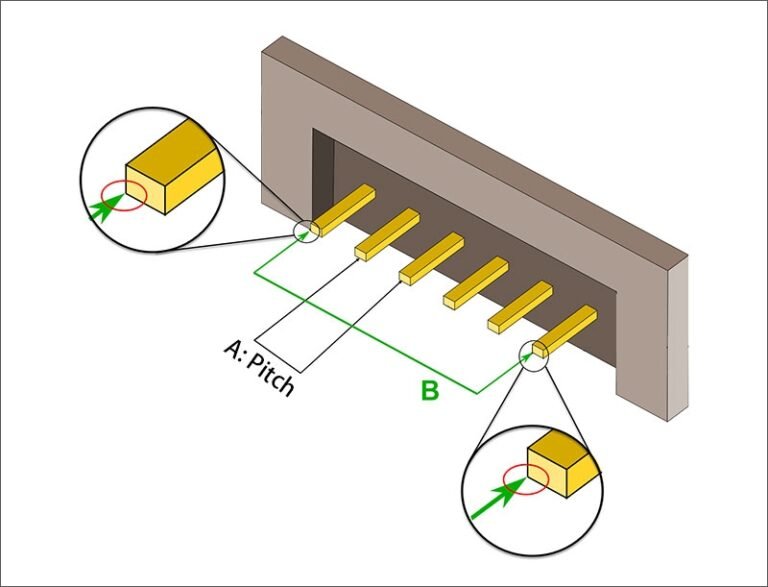 A: Pitch

B